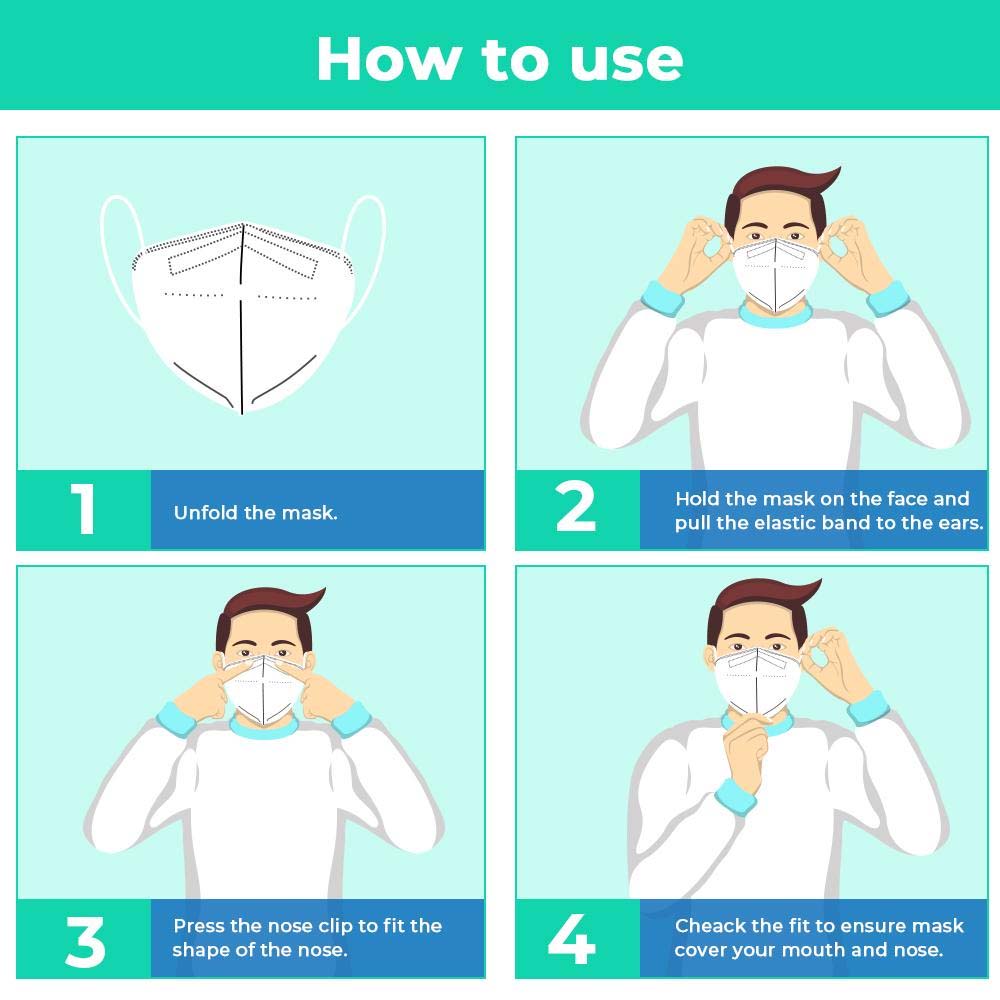 How to use

1

Unfold the mask.

2

Hold the mask on the face and pull the elastic band to the ears.

3

Press the nose clip to fit the shape of the nose.

4

Cheack the fit to ensure mask cover your mouth and nose.